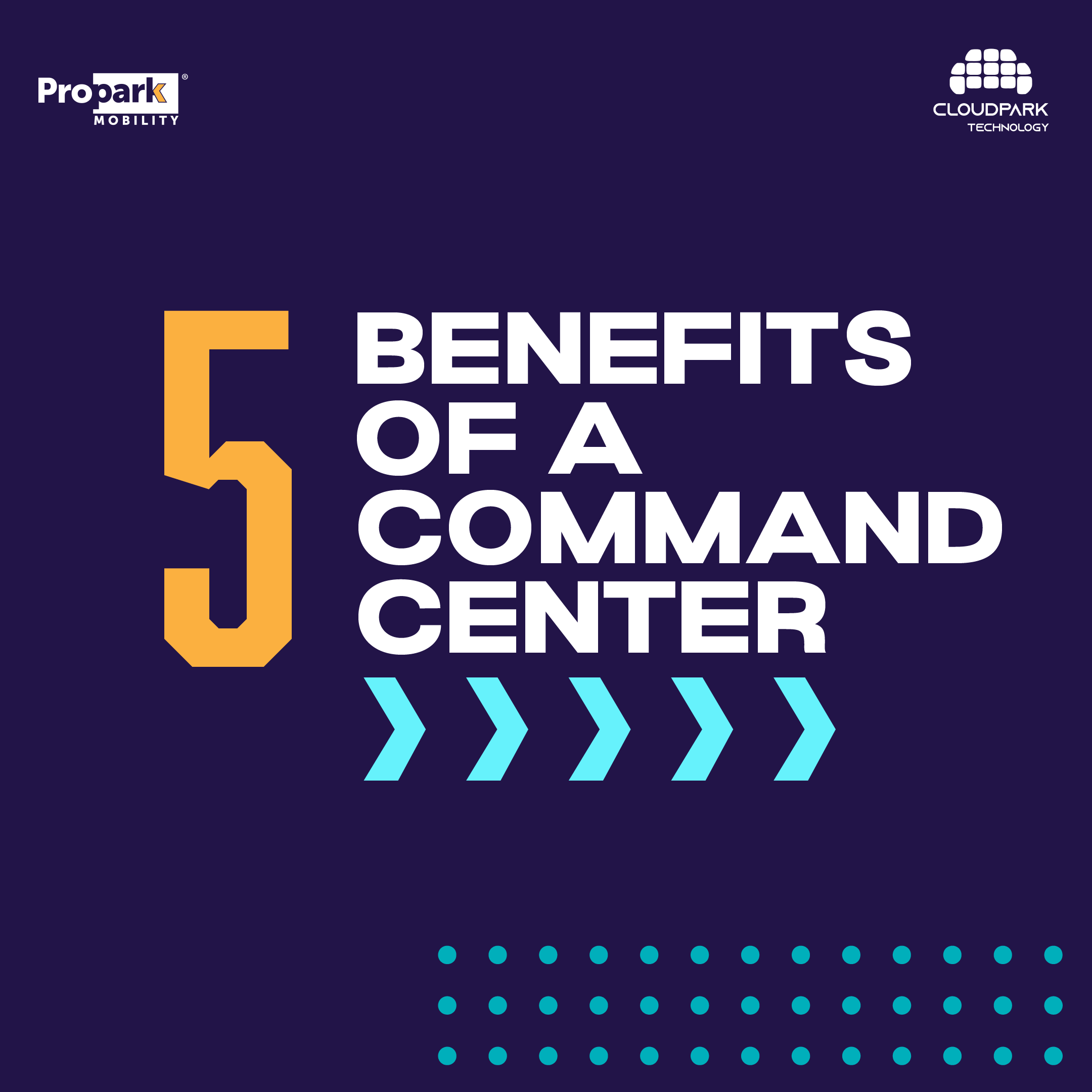 Propark®
MOBILITY

CLOUDPARK
TECHNOLOGY

5 BENEFITS OF A COMMAND CENTER